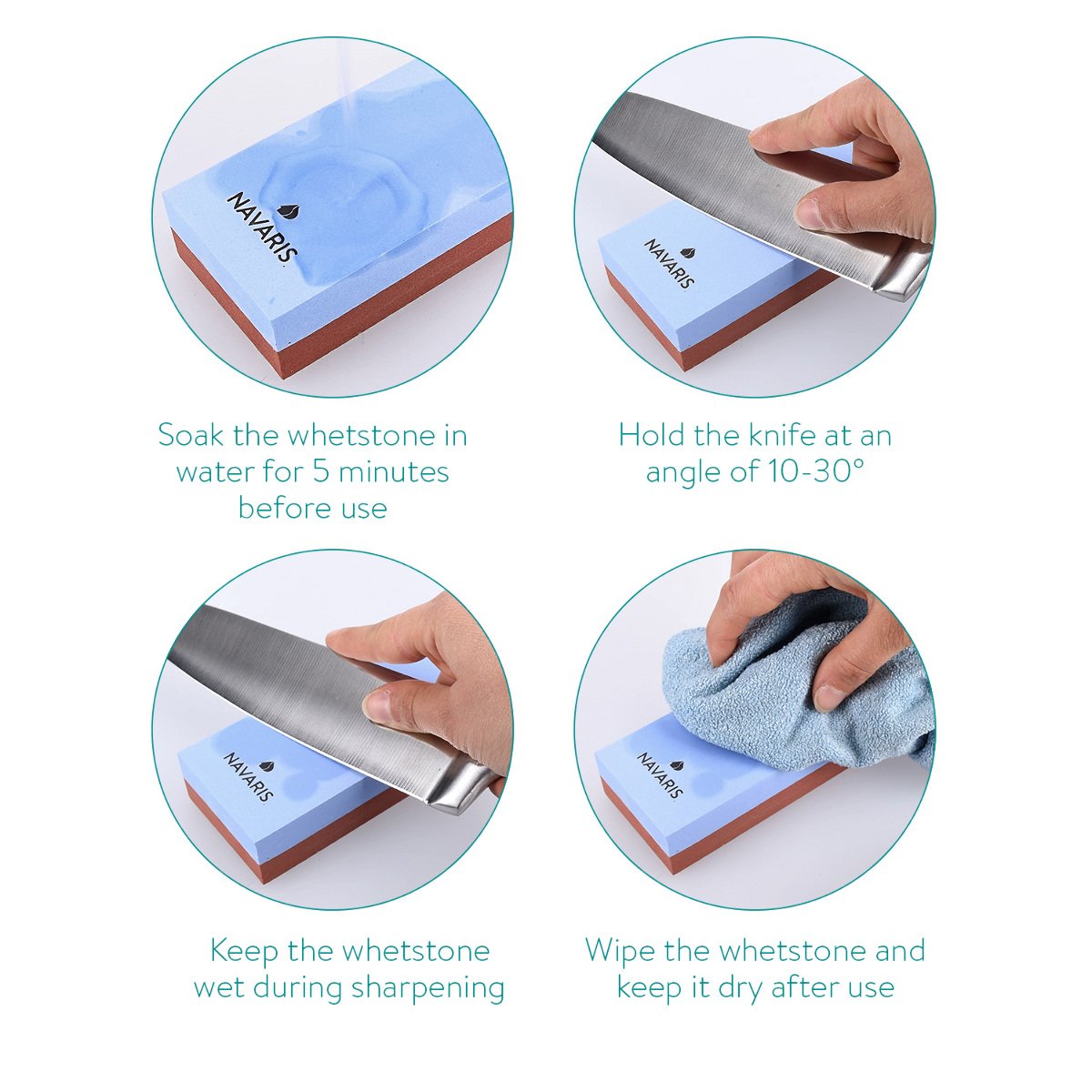 NAVARIS

Soak the whetstone in water for 5 minutes before use

NAVARIS

Hold the knife at an angle of 10-30°

NAVARIS

Keep the whetstone wet during sharpening

NAVARIS

Wipe the whetstone and keep it dry after use